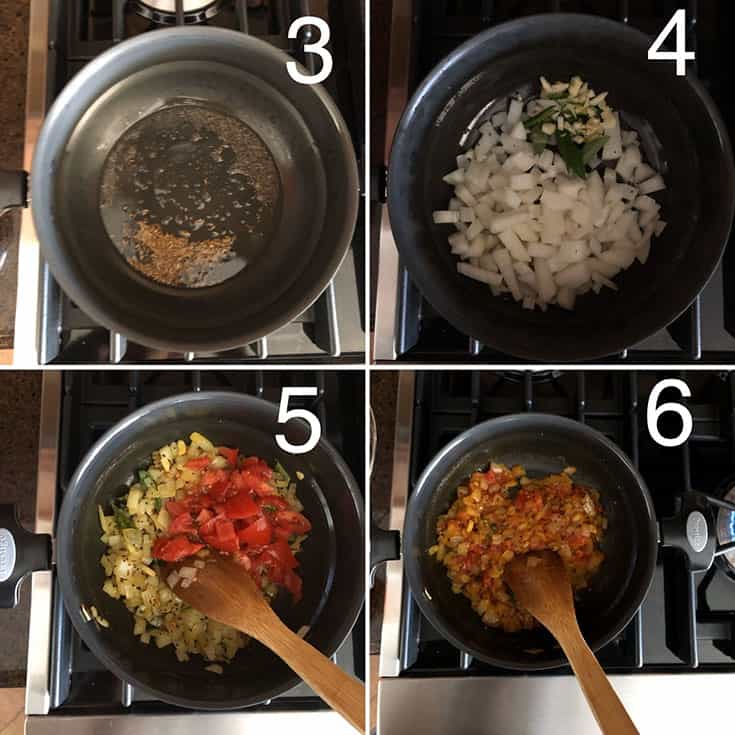 3
4
5
6