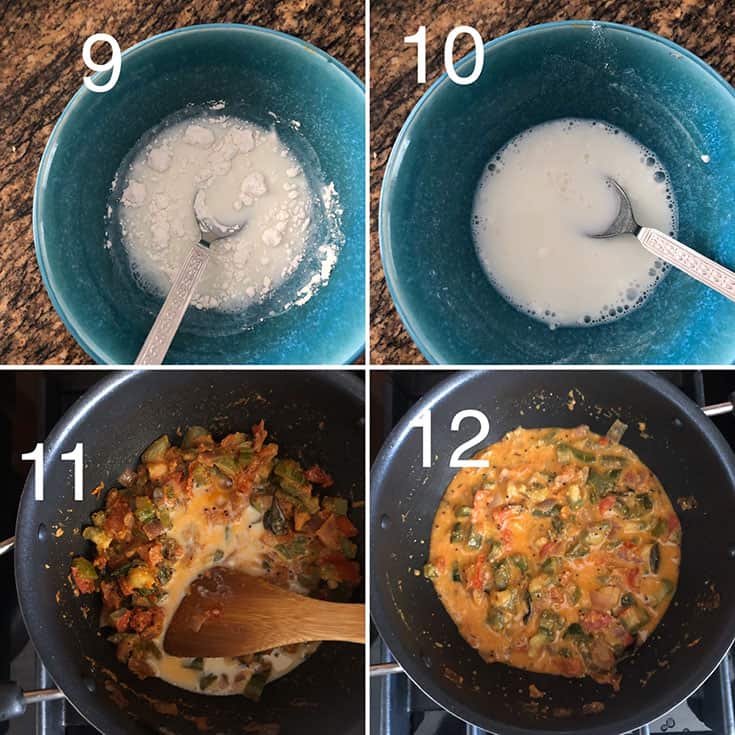 9

10

11

12