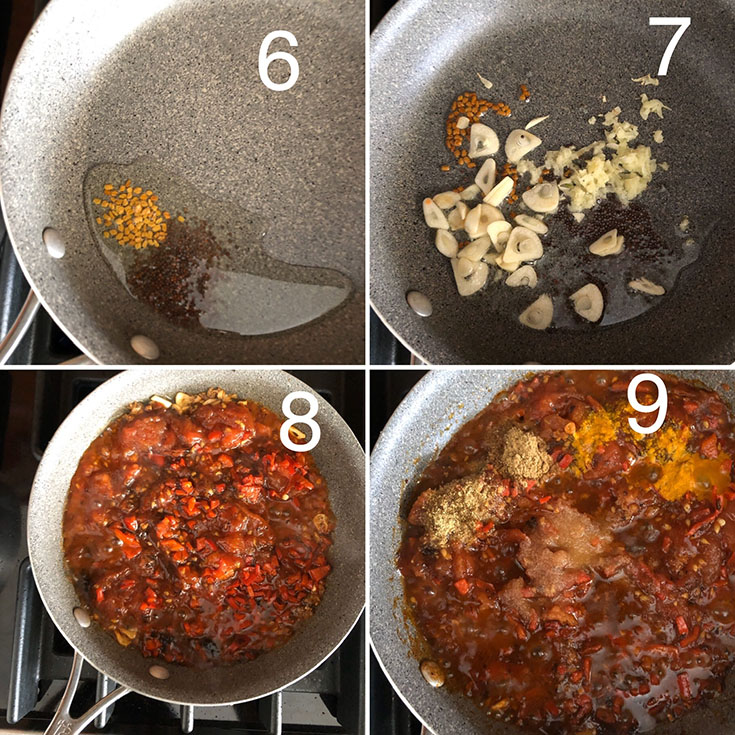 6

7

8

9