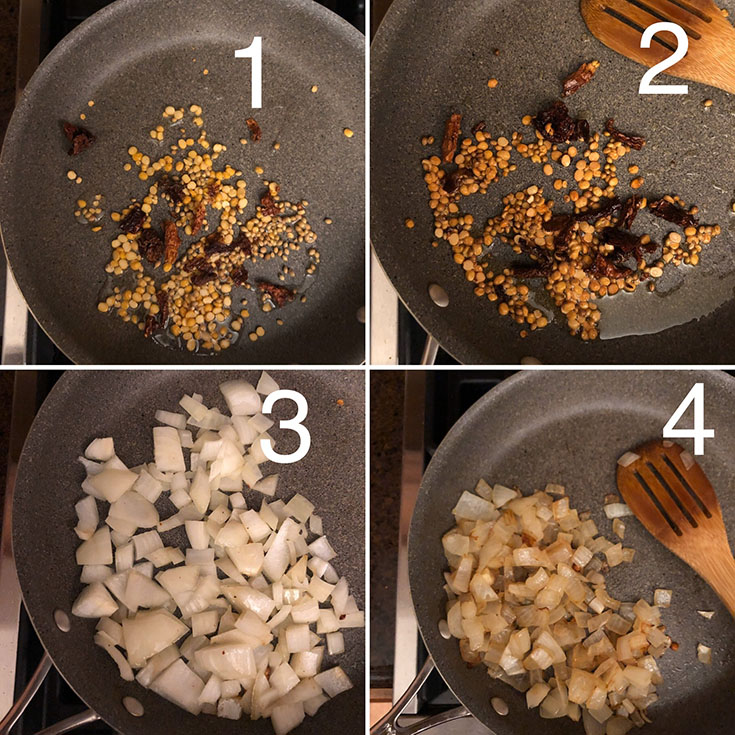 1
2
3
4